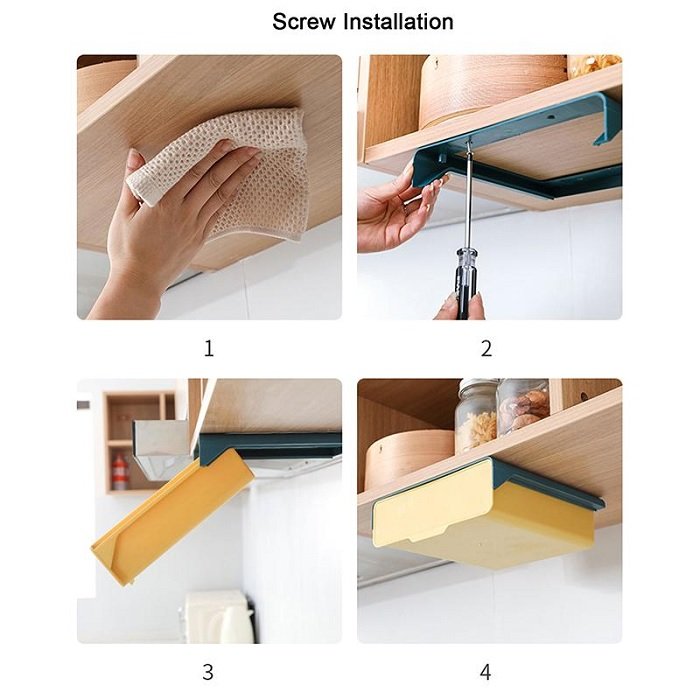 Screw Installation

1

2

3

4